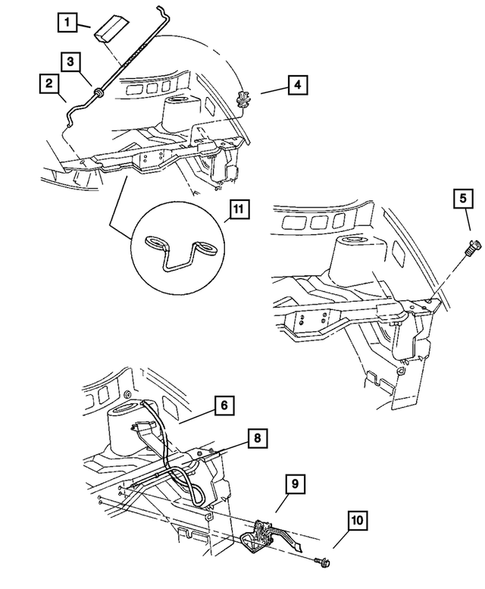 1
3
2
4
11
5
6
8
9
10