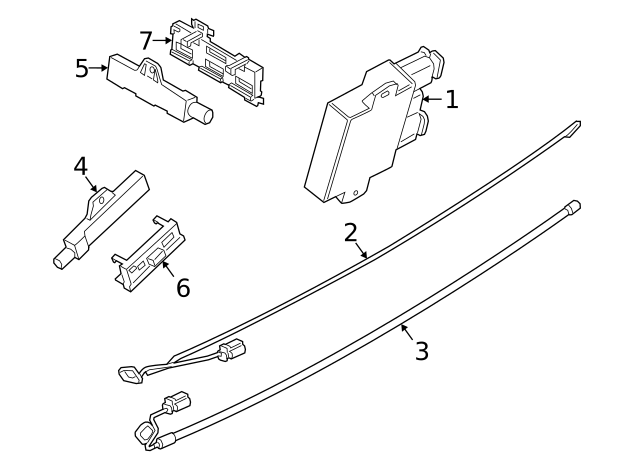 7
5
1
4
2
6
3