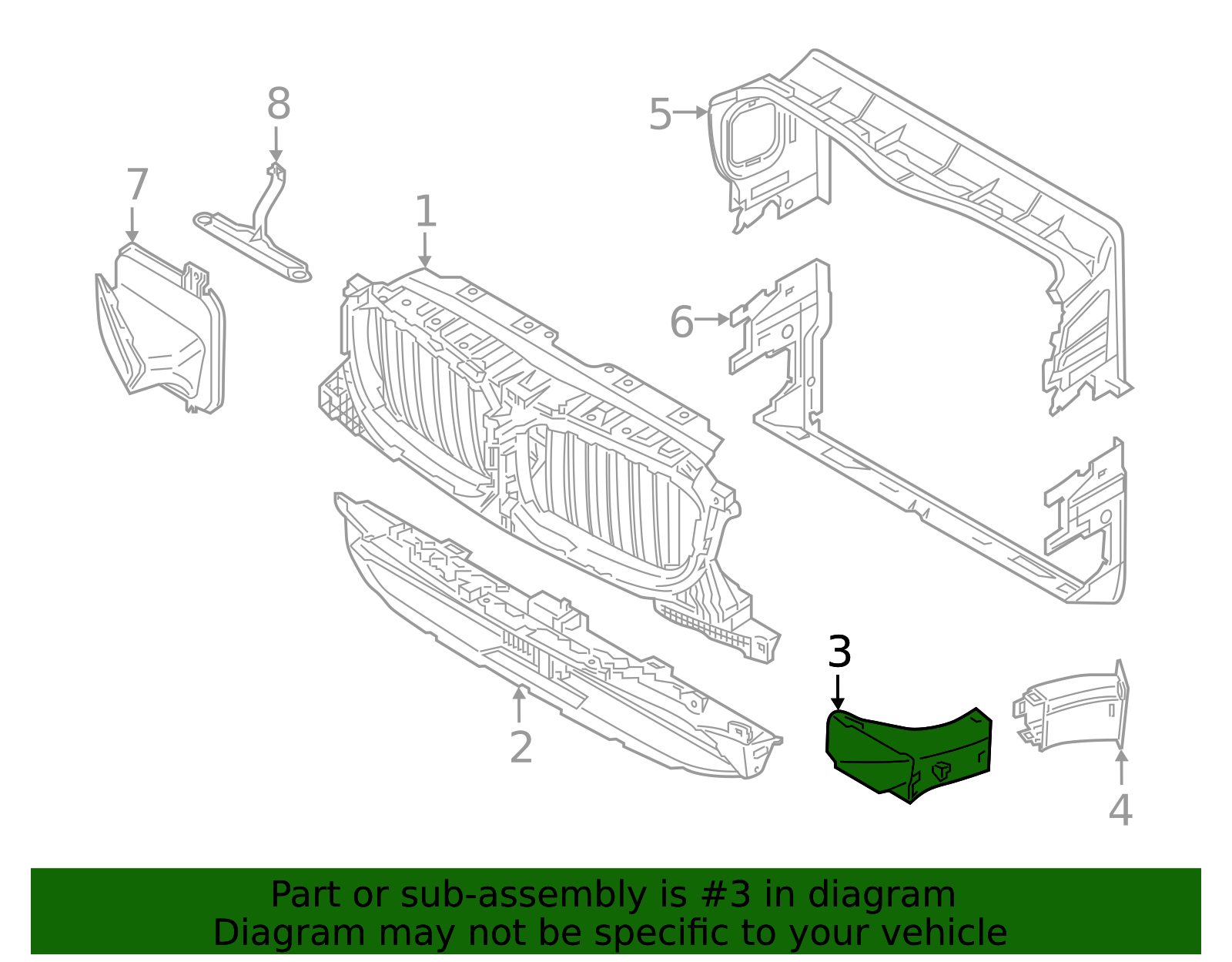 8
5
7
1
6
3
2
4
Part or sub-assembly is #3 in diagram
Diagram may not be specific to your vehicle