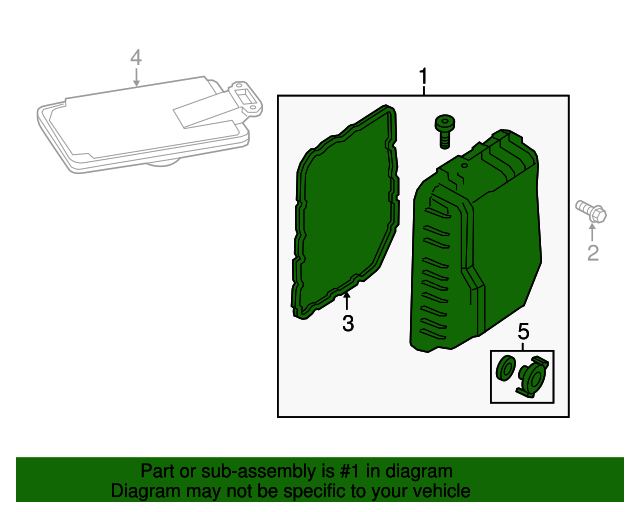 4

1

2

3

5

Part or sub-assembly is #1 in diagram
Diagram may not be specific to your vehicle