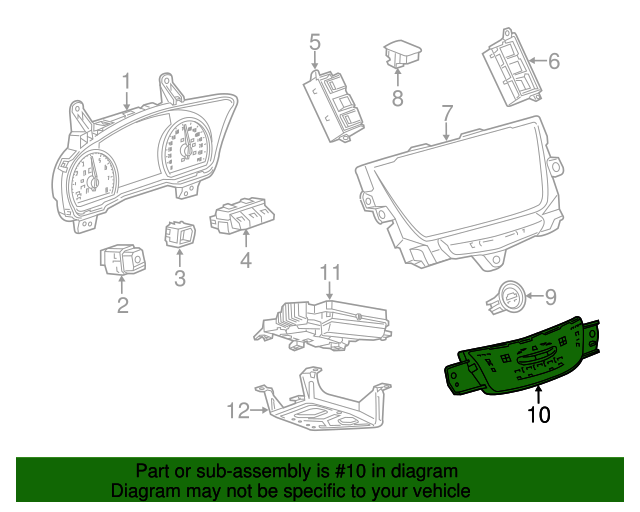 1
5
8
6
7
4
3
2
11
9
12
10

Part or sub-assembly is #10 in diagram
Diagram may not be specific to your vehicle