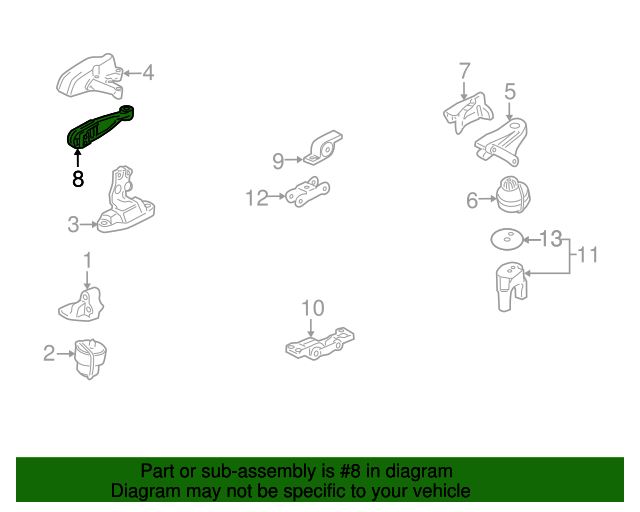 4
8
3
1
2
9
12
10
7
5
6
13
11

Part or sub-assembly is #8 in diagram
Diagram may not be specific to your vehicle