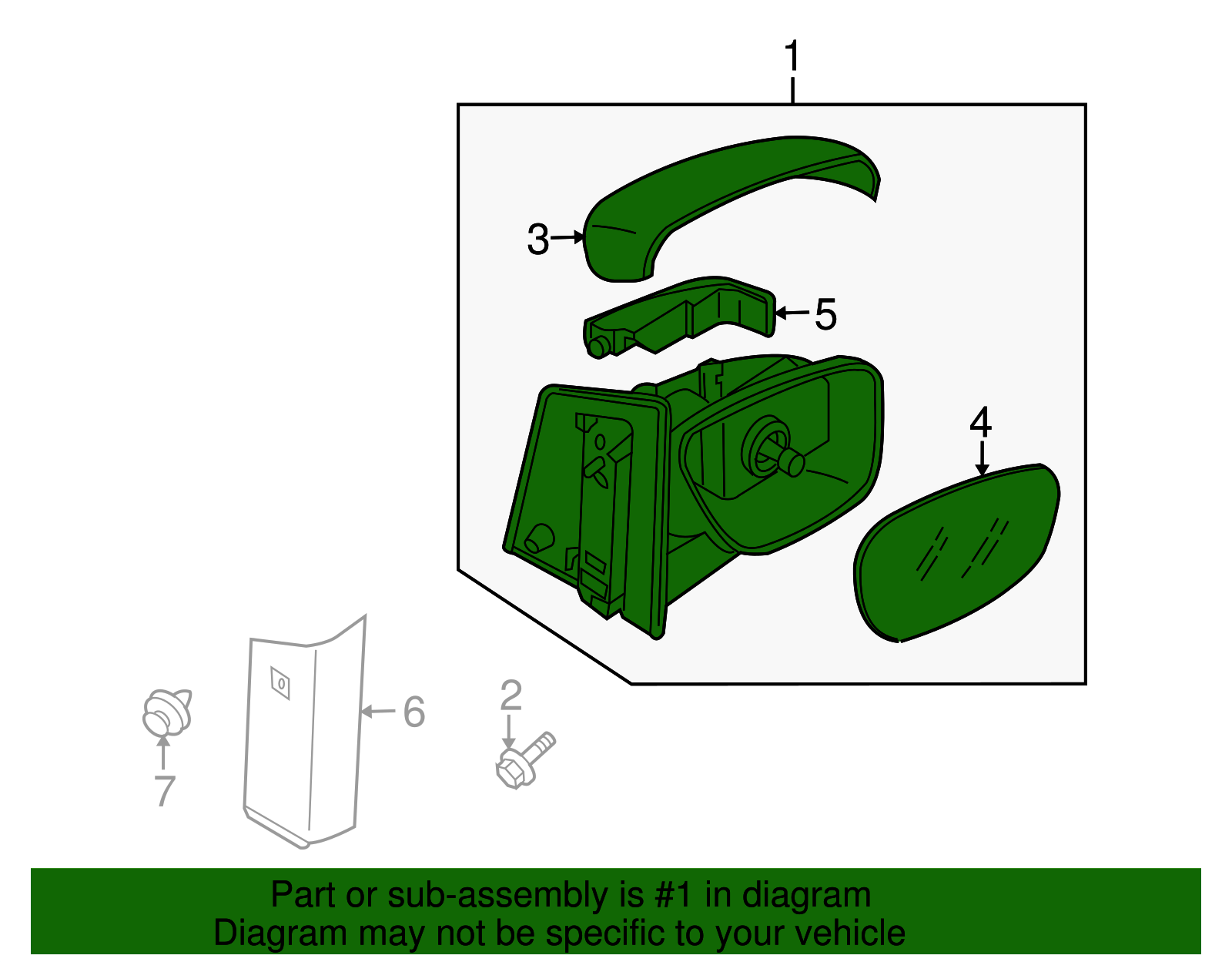 1
3
5
4
6
2
7

Part or sub-assembly is #1 in diagram
Diagram may not be specific to your vehicle