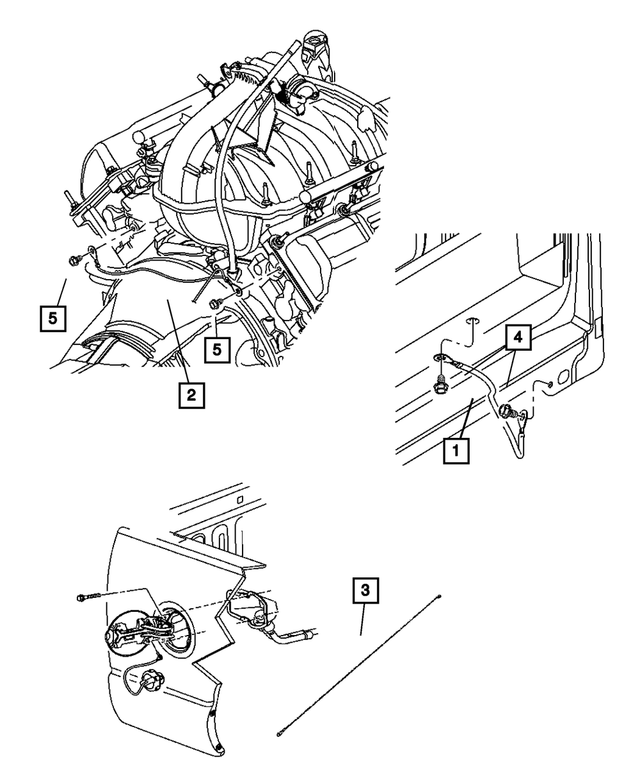 5
5
2
4
1
3