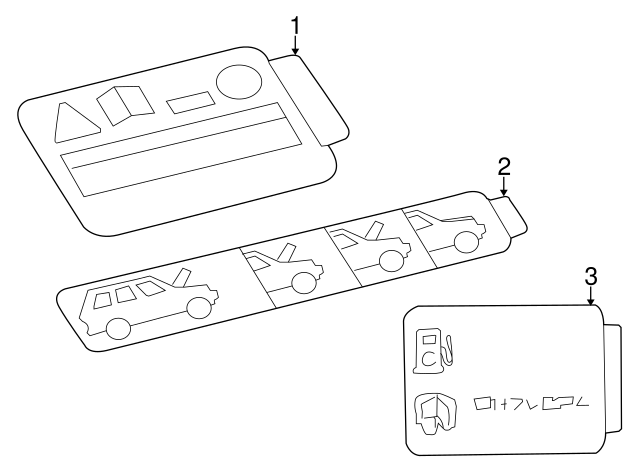 1
2
3