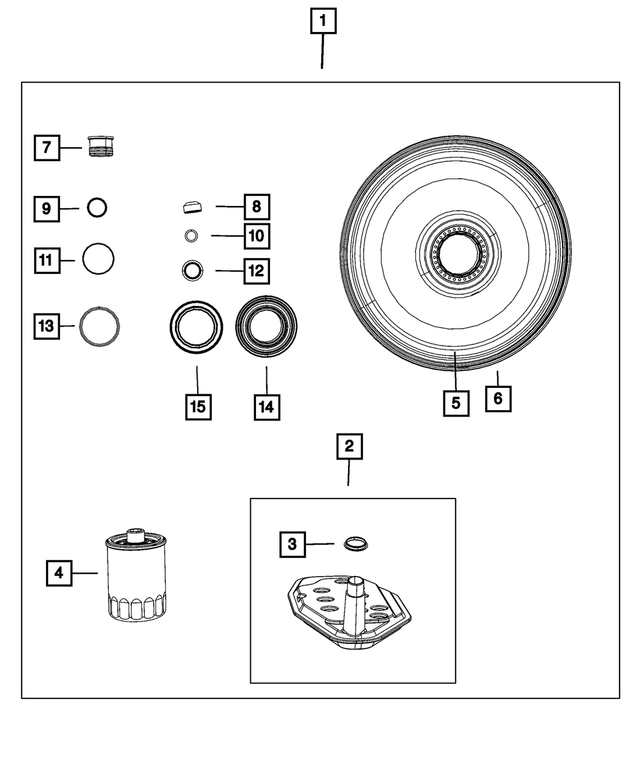 1

7

9

8

10

11

12

13

15

14

5

6

2

3

4