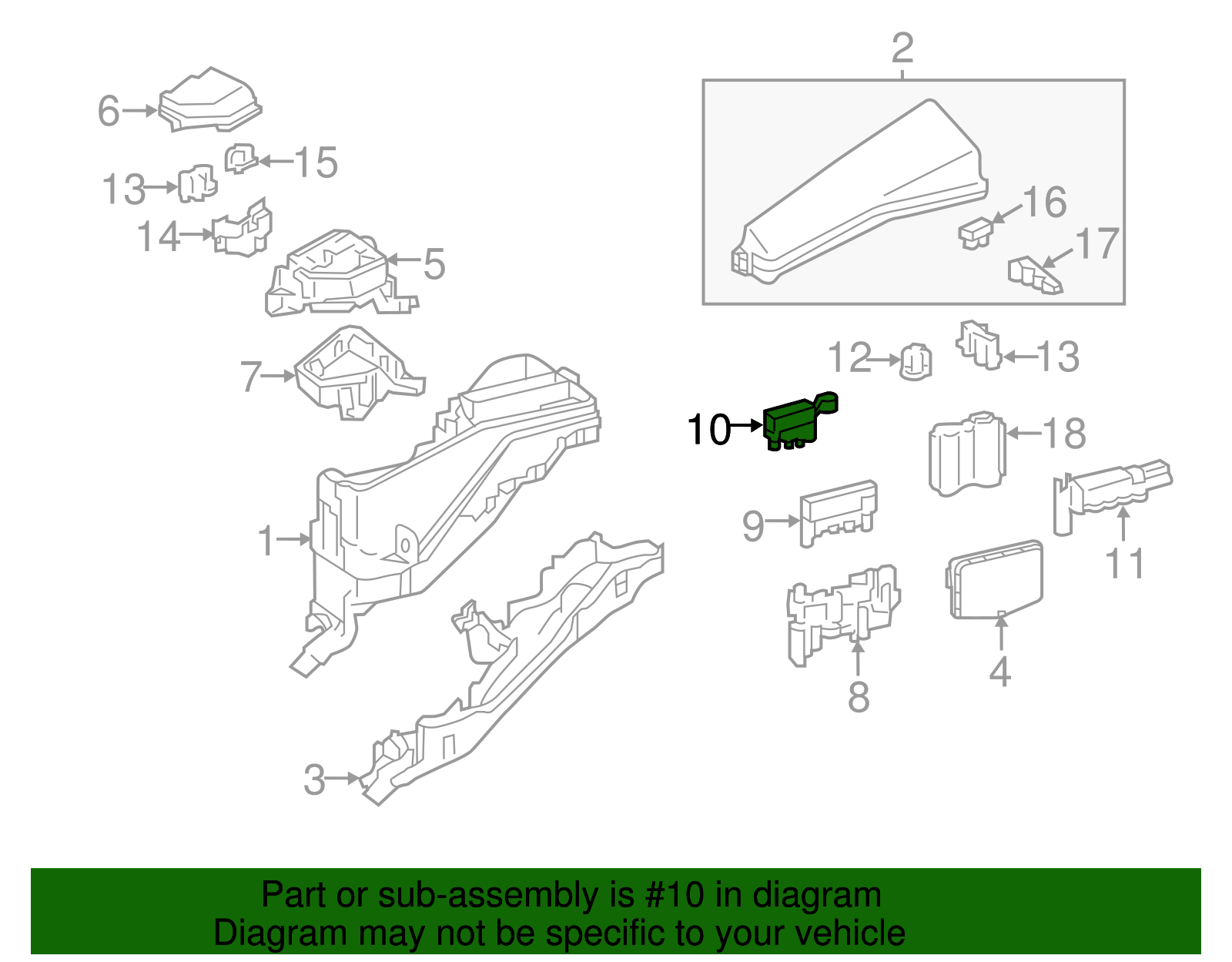 2
6
15
13
14
5
16
17
7
12
13
10
18
1
9
11
4
8
3

Part or sub-assembly is #10 in diagram
Diagram may not be specific to your vehicle