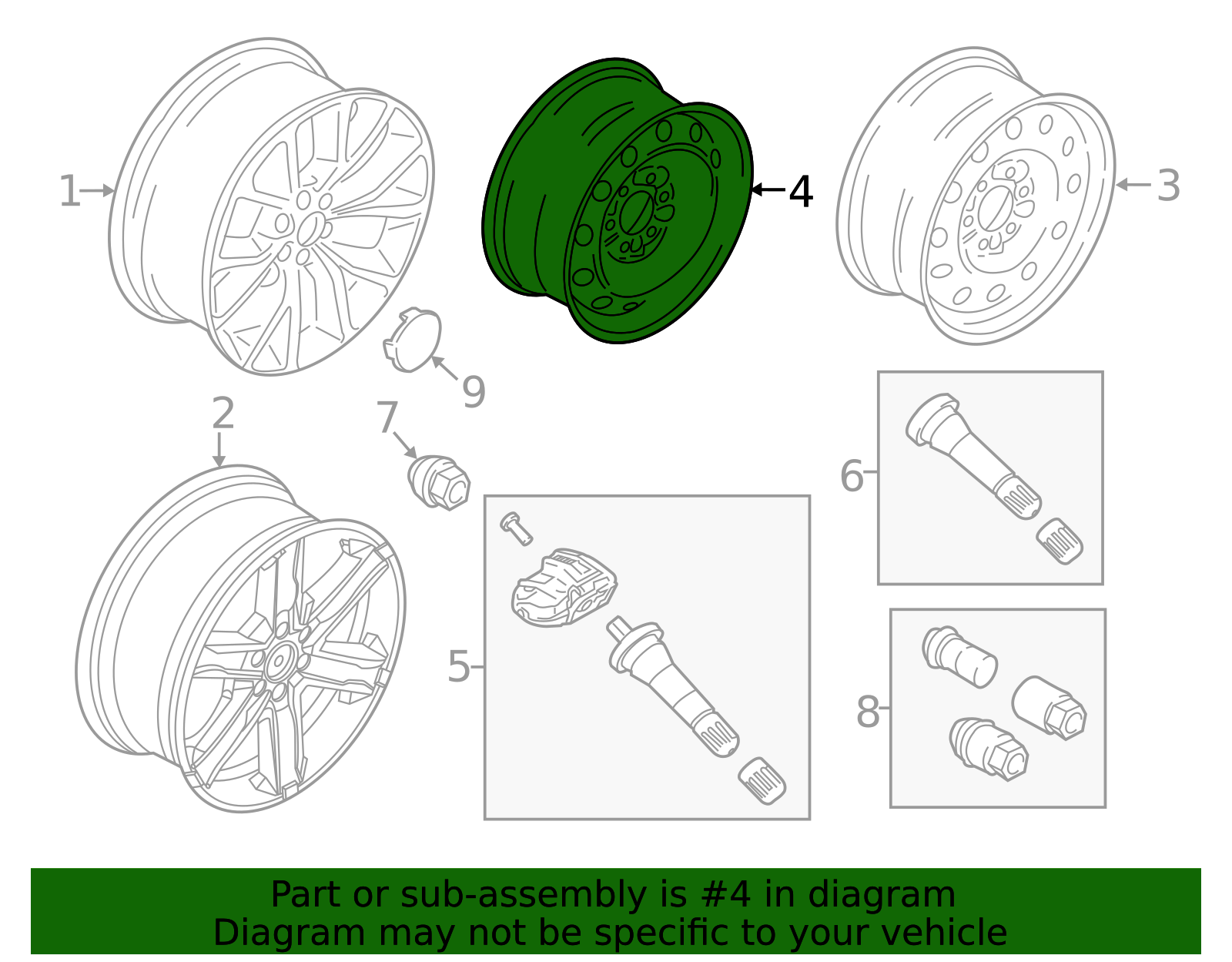 1
4
3
9
2
7
6
5
8
Part or sub-assembly is #4 in diagram
Diagram may not be specific to your vehicle