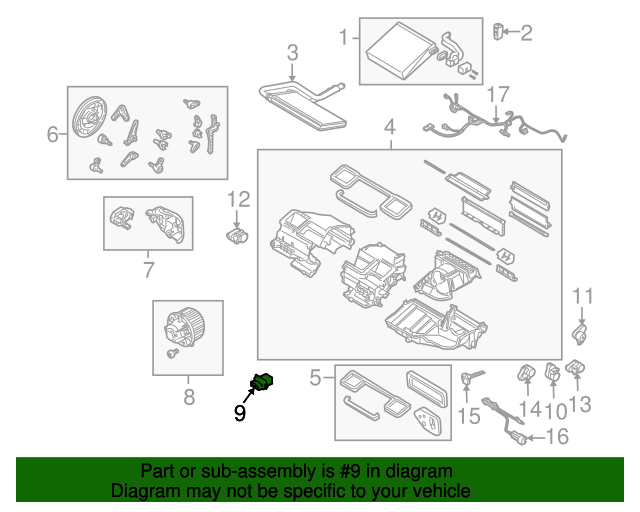 1
2
3
17
6
4
12
7
11
8
9
5
15
14
10
13
16

Part or sub-assembly is #9 in diagram
Diagram may not be specific to your vehicle