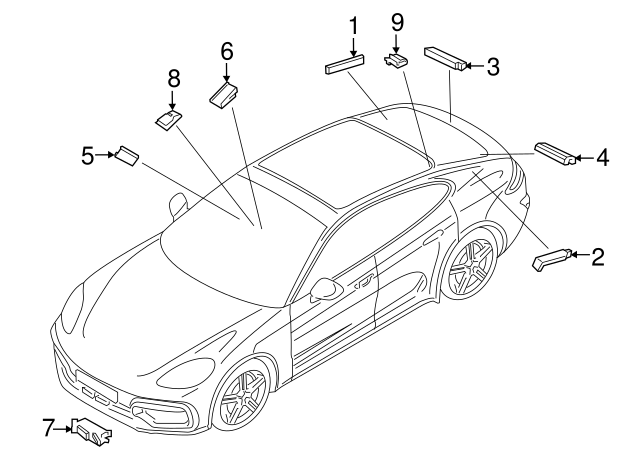 1
9
3
6
8
5
4
2
7