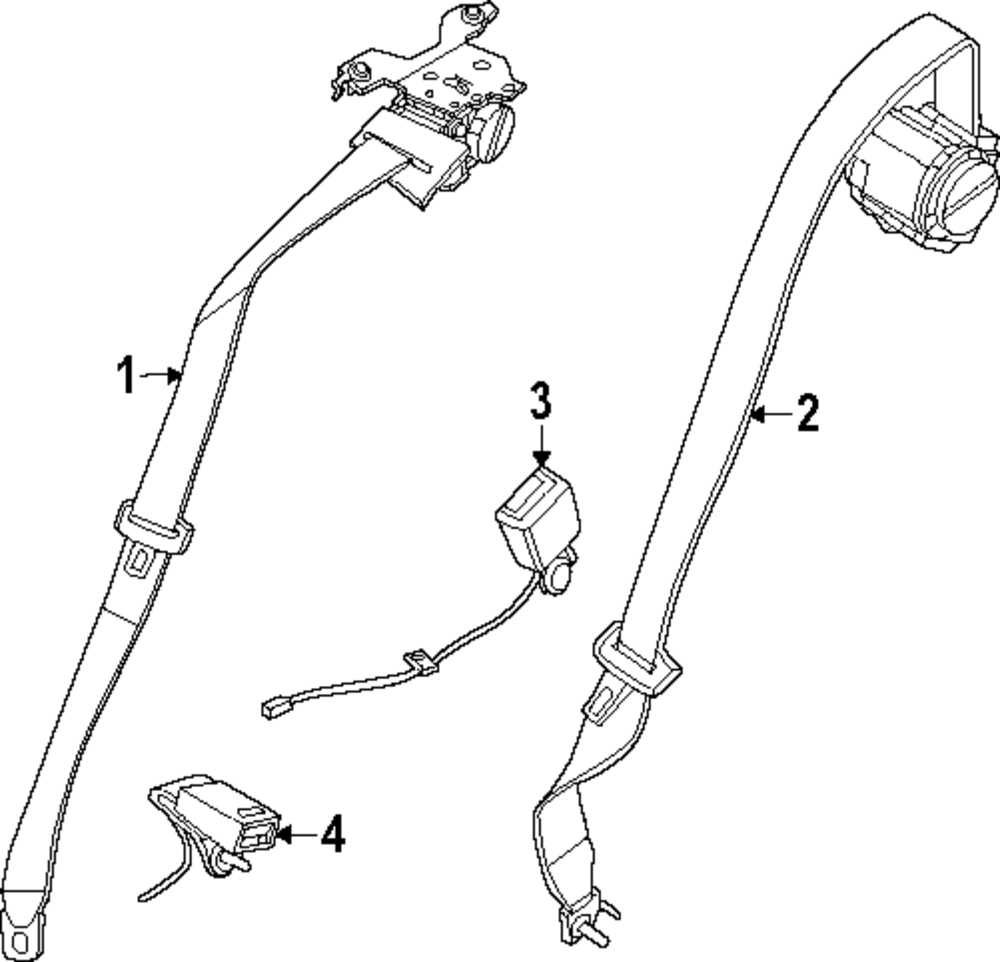 1
3
2
4