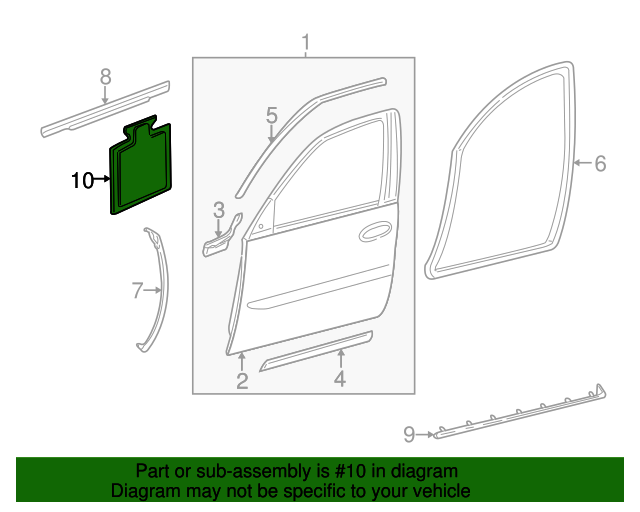 1
8
5
6
10
3
7
2
4
9

Part or sub-assembly is #10 in diagram
Diagram may not be specific to your vehicle