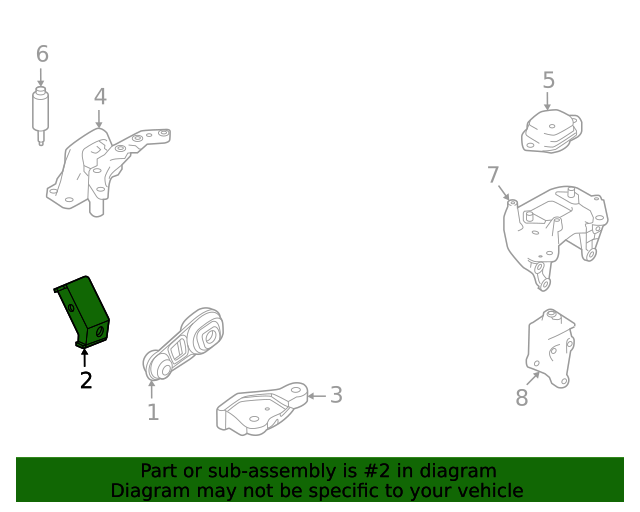 6
4
5
7
2
1
3
8

Part or sub-assembly is #2 in diagram
Diagram may not be specific to your vehicle