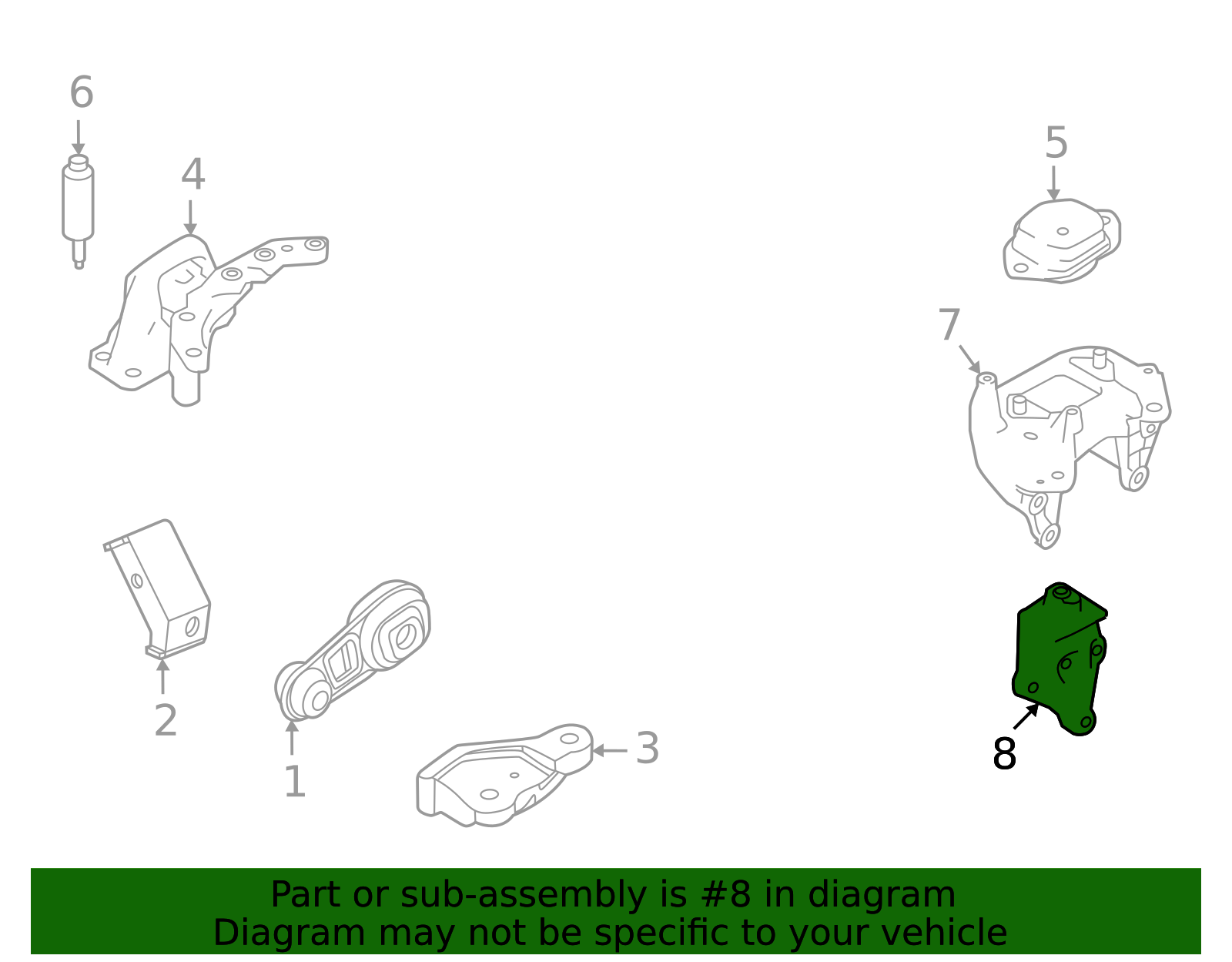 6
4
5
7
2
1
3
8

Part or sub-assembly is #8 in diagram
Diagram may not be specific to your vehicle