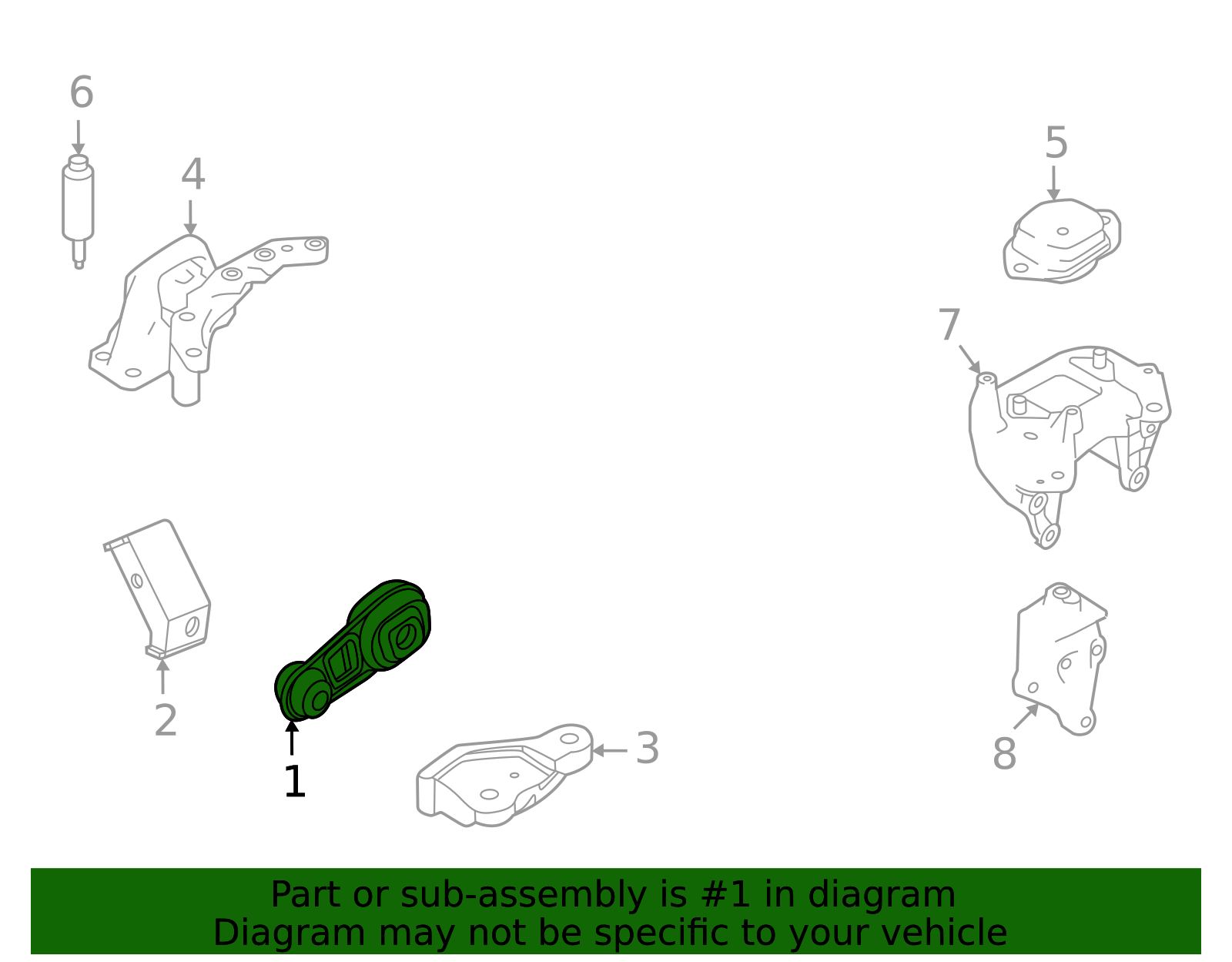 6
4
5
7
2
1
3
8

Part or sub-assembly is #1 in diagram
Diagram may not be specific to your vehicle