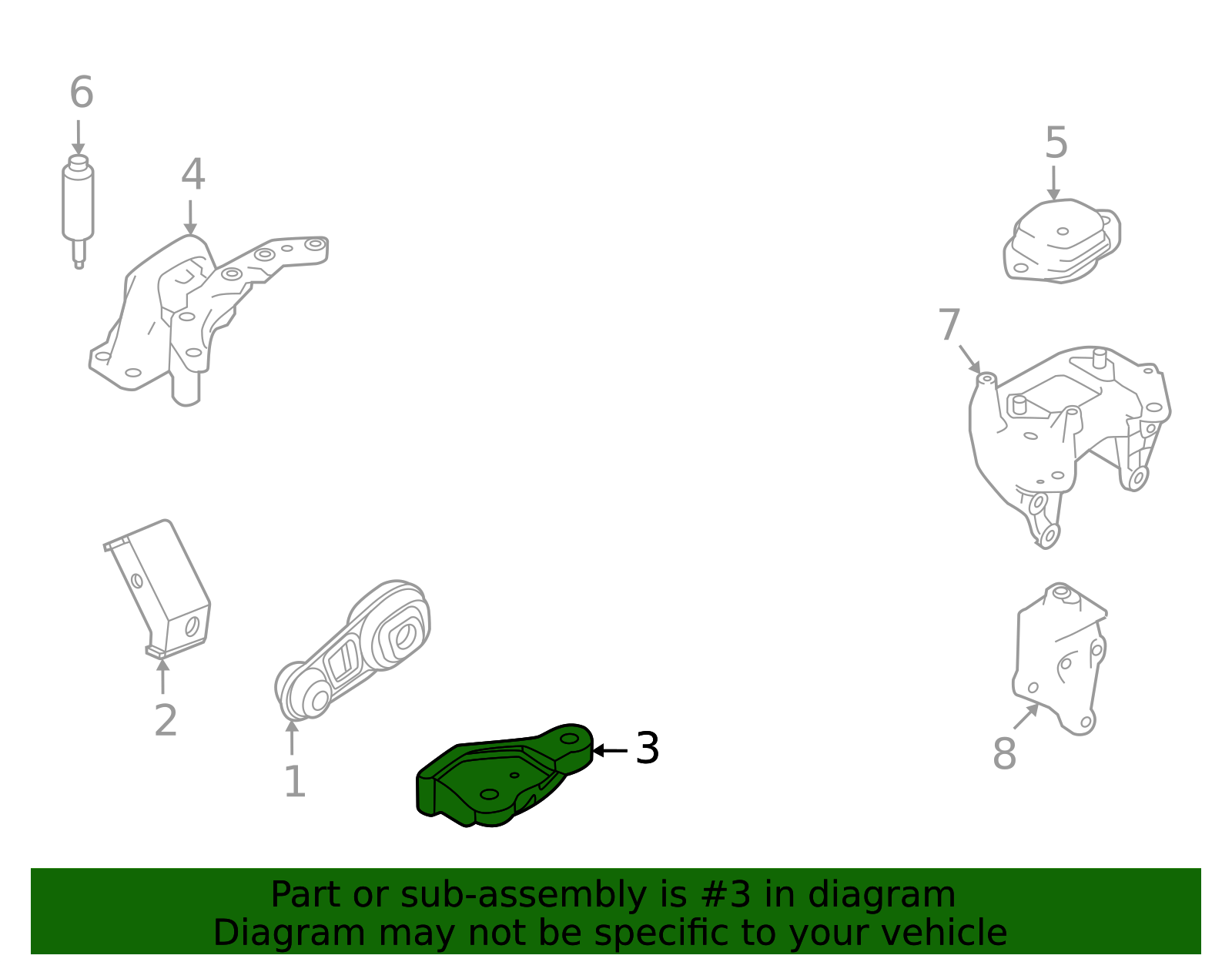 6
4
5
7
2
1
3
8

Part or sub-assembly is #3 in diagram
Diagram may not be specific to your vehicle