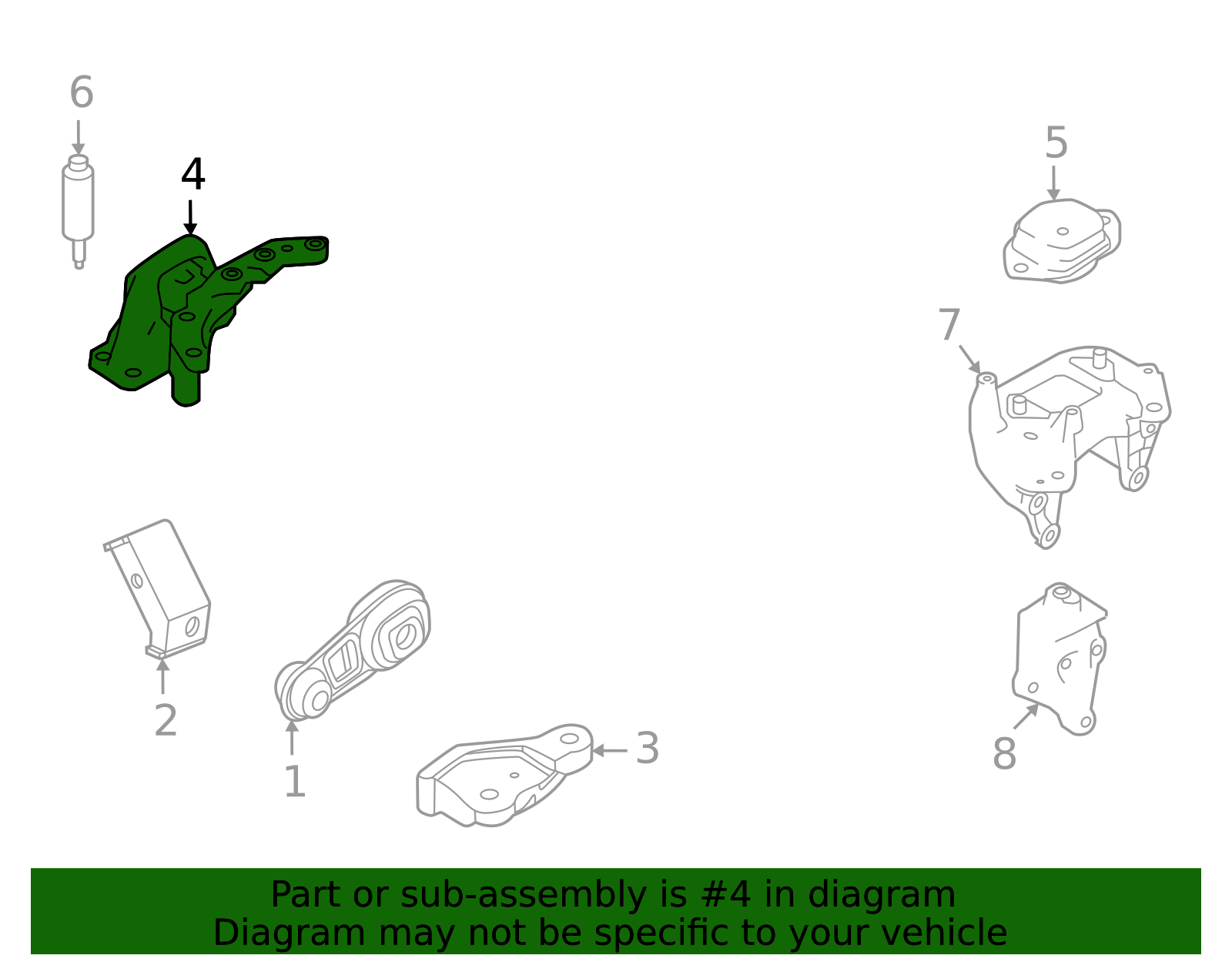 6

4

5

7

2

1

3

8

Part or sub-assembly is #4 in diagram
Diagram may not be specific to your vehicle