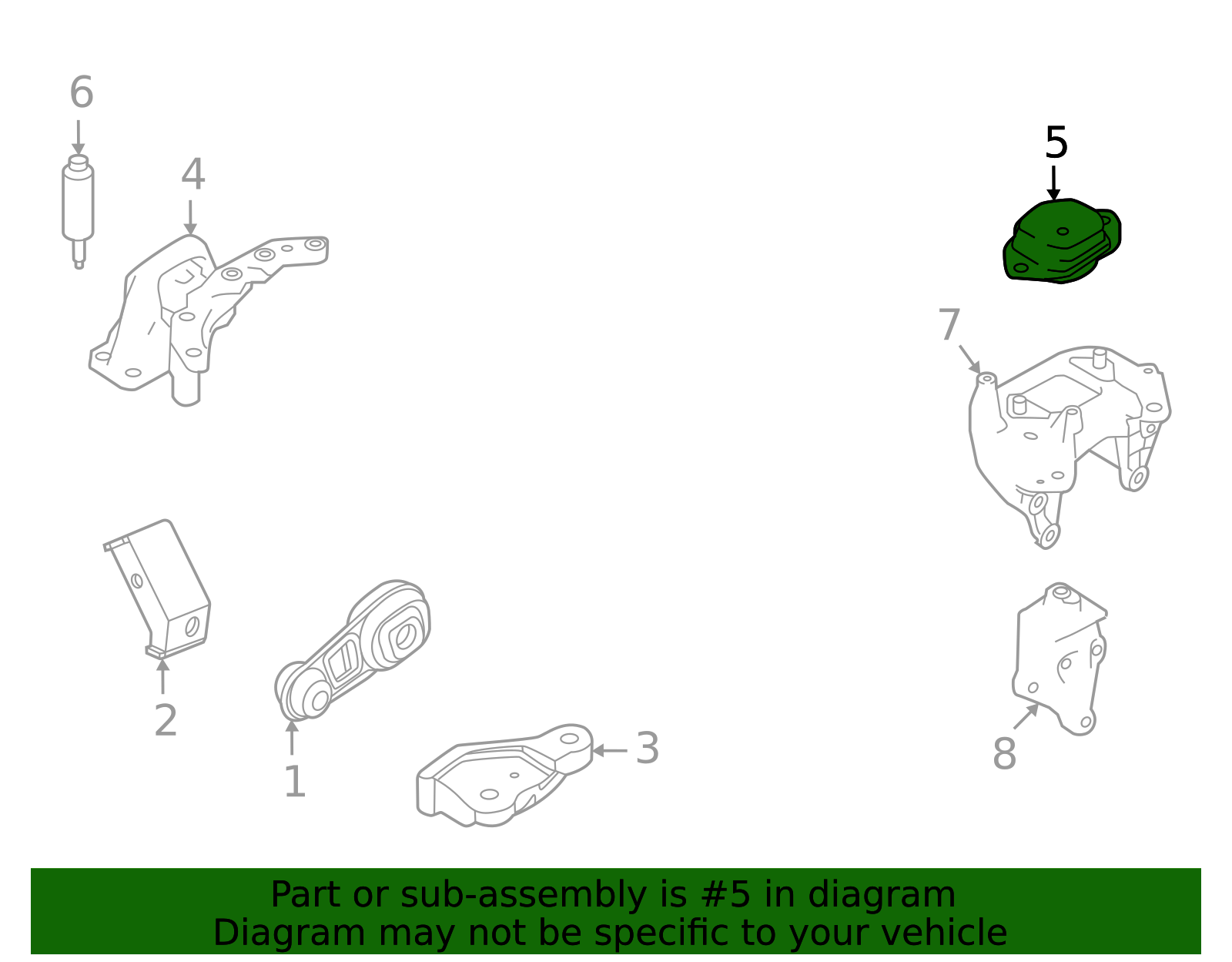 6
4
5
7
2
1
3
8

Part or sub-assembly is #5 in diagram
Diagram may not be specific to your vehicle