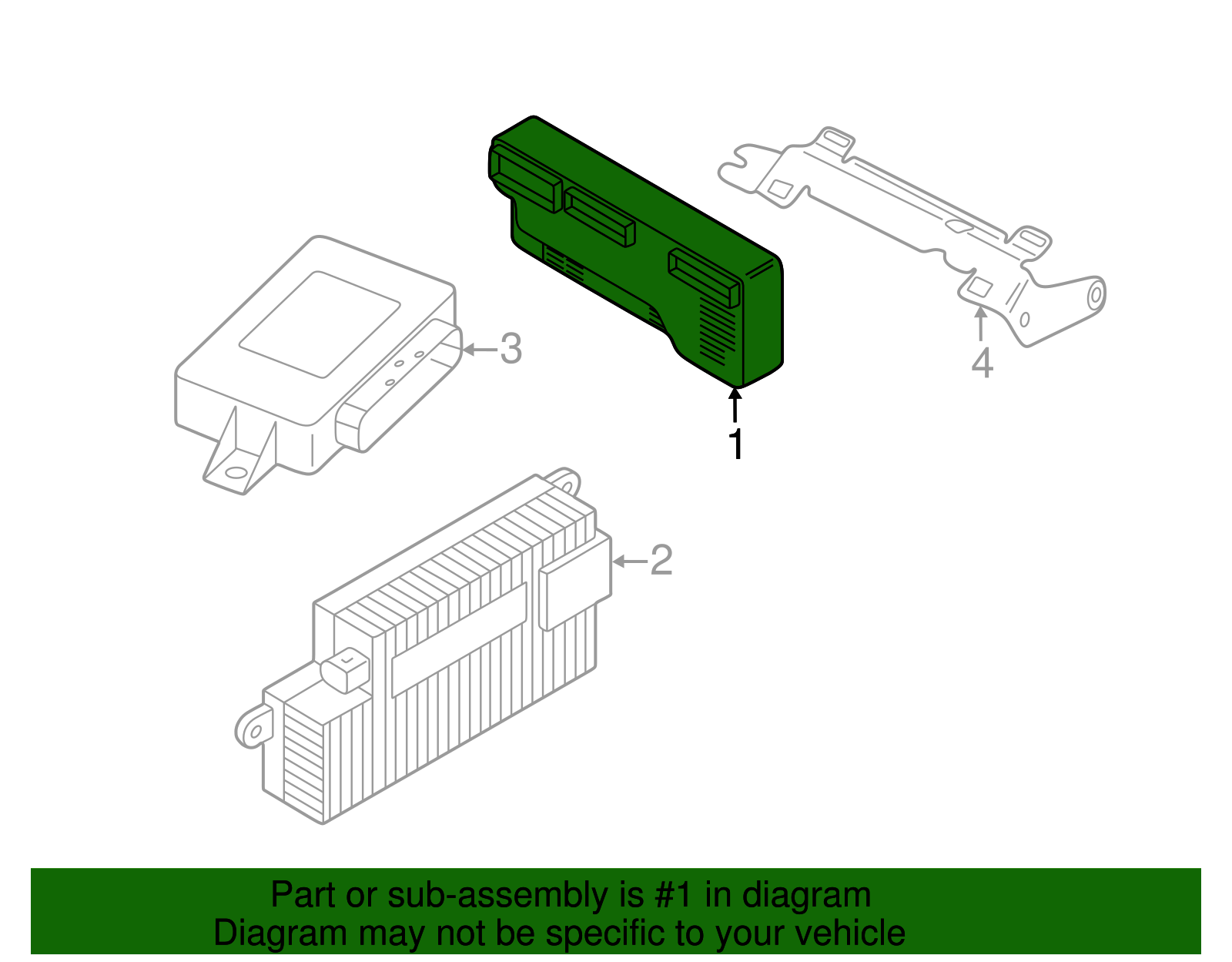 4

3

1

2

Part or sub-assembly is #1 in diagram
Diagram may not be specific to your vehicle