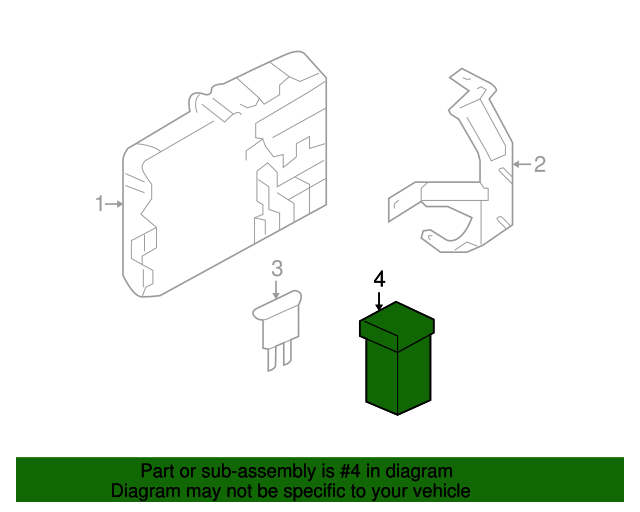 1
2
3
4

Part or sub-assembly is #4 in diagram
Diagram may not be specific to your vehicle