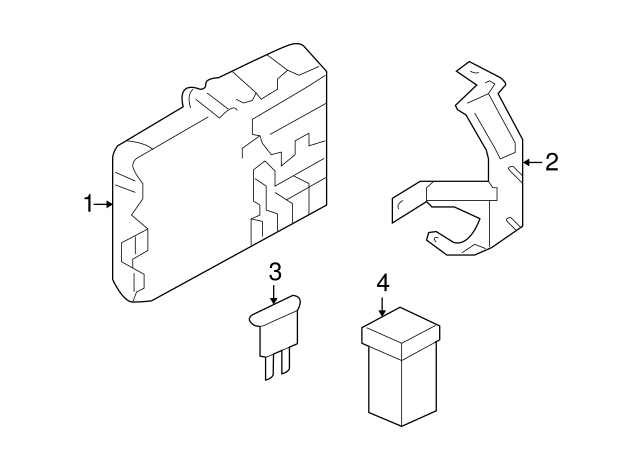 1
2
3
4