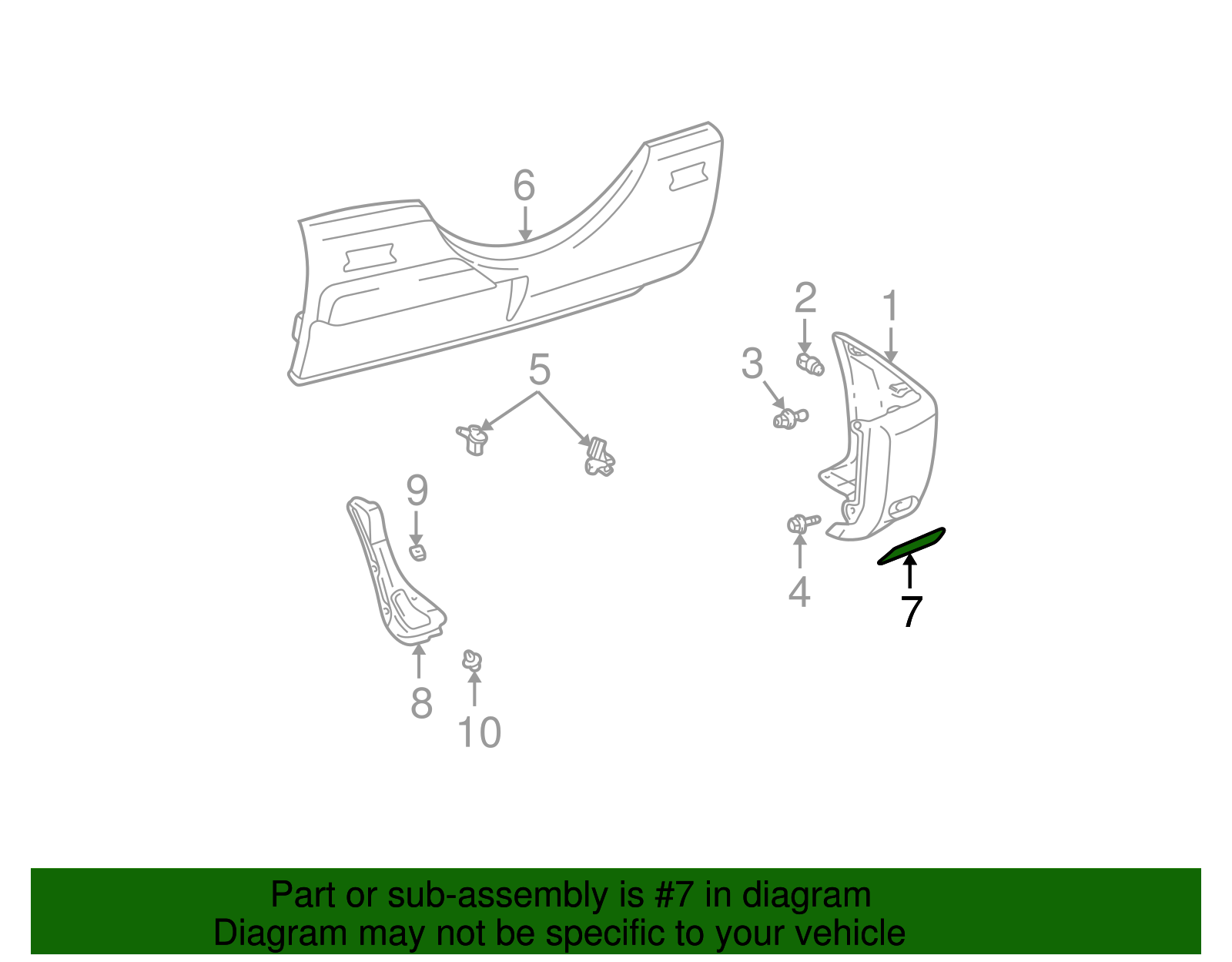 6

2

1

3

5

9

4

7

8

10

Part or sub-assembly is #7 in diagram
Diagram may not be specific to your vehicle