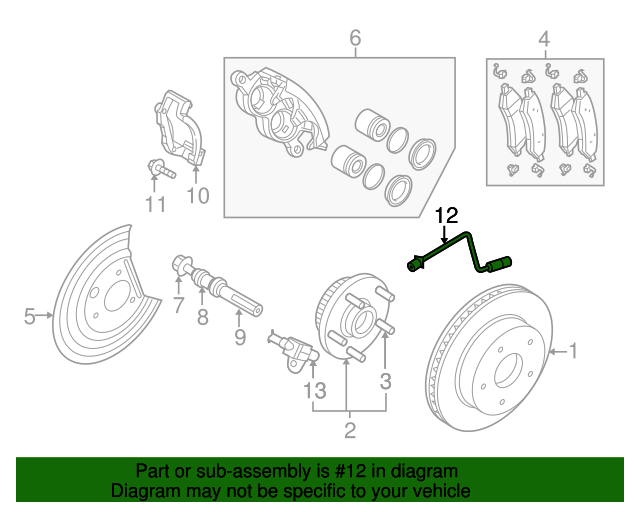 6
4
11
10
12
5
7
8
9
13
3
2
1

Part or sub-assembly is #12 in diagram
Diagram may not be specific to your vehicle