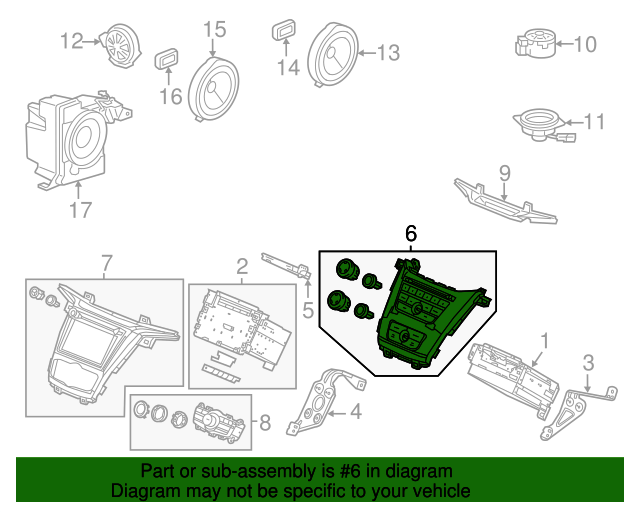 12
15
14
13
10
16
11
17
9
6
7
2
5
1
3
4
8
Part or sub-assembly is #6 in diagram
Diagram may not be specific to your vehicle