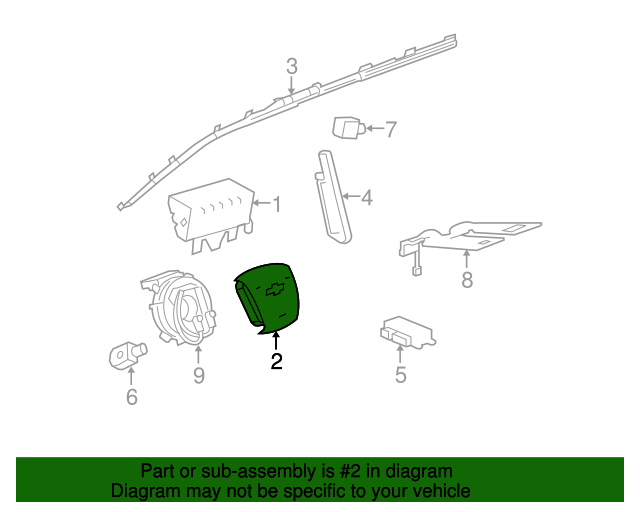 3
7
1
4
8
2
5
9
6

Part or sub-assembly is #2 in diagram
Diagram may not be specific to your vehicle