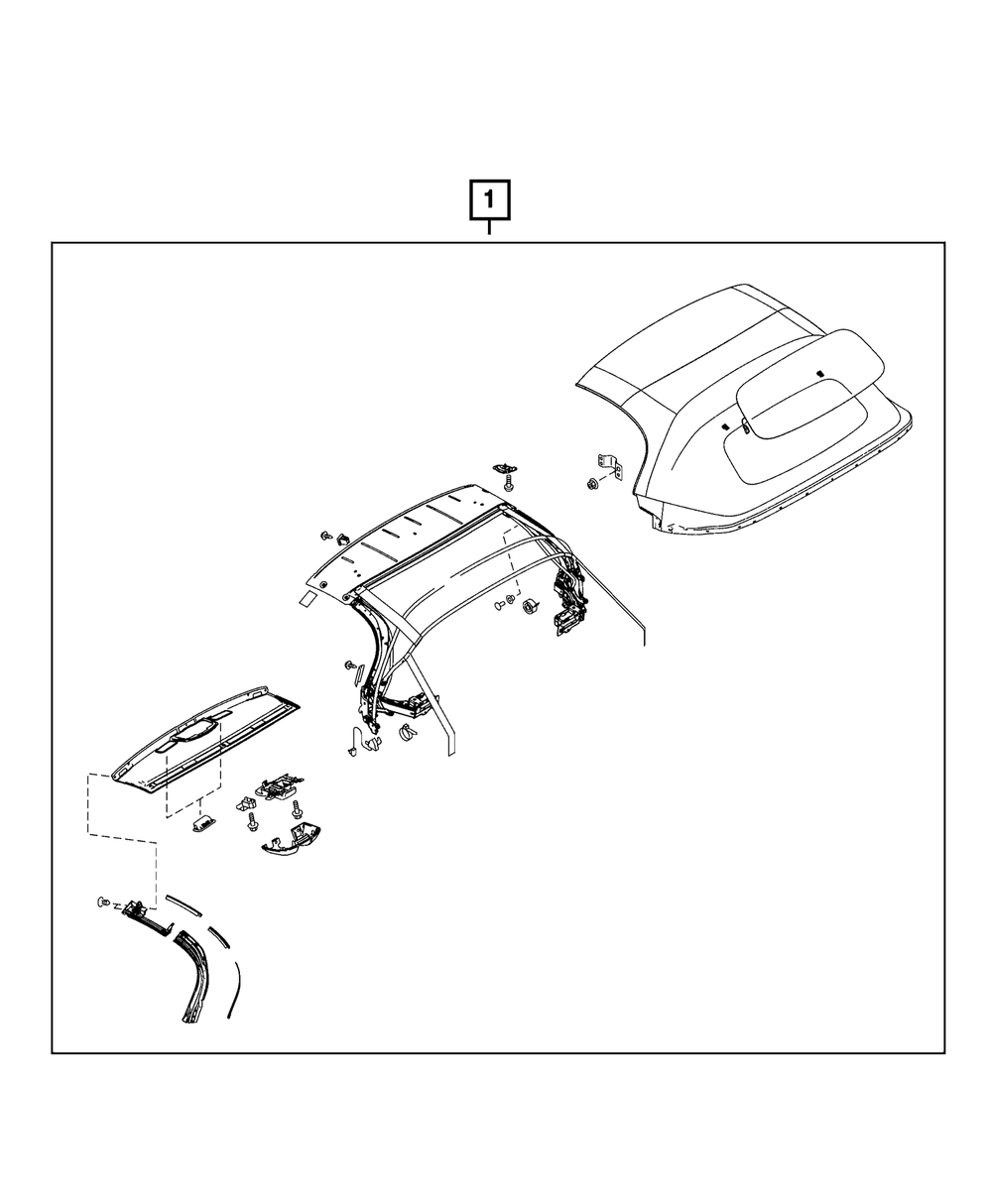 1