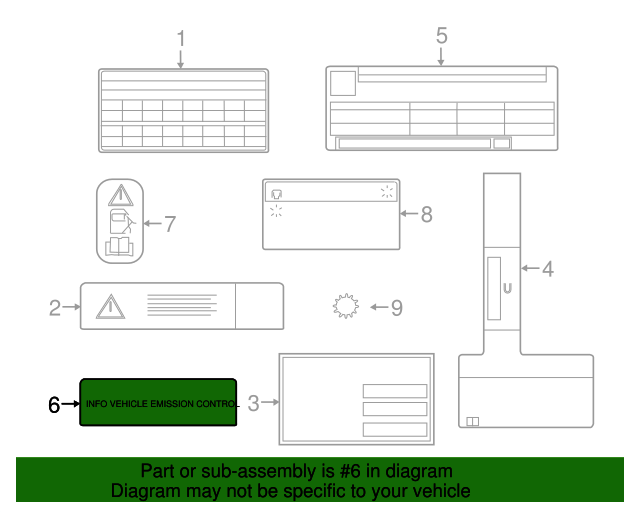 1

5

7

8

4

U

2

9

6

INFO VEHICLE EMISSION CONTROL

3

Part or sub-assembly is #6 in diagram
Diagram may not be specific to your vehicle