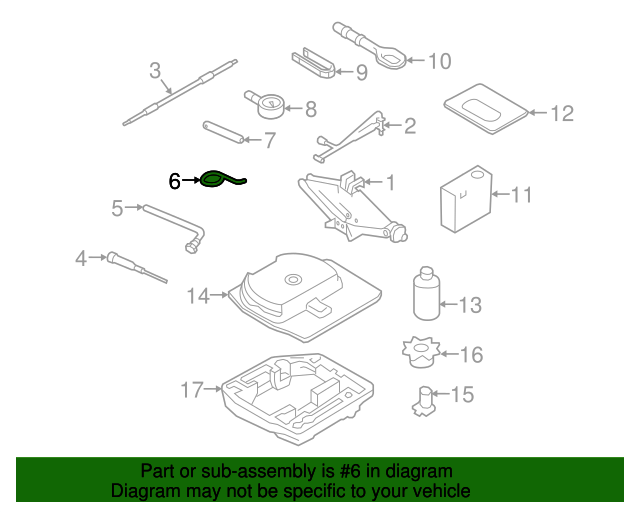 3
10
9
8
12
2
7
6
1
11
5
4
14
13
16
17
15

Part or sub-assembly is #6 in diagram
Diagram may not be specific to your vehicle