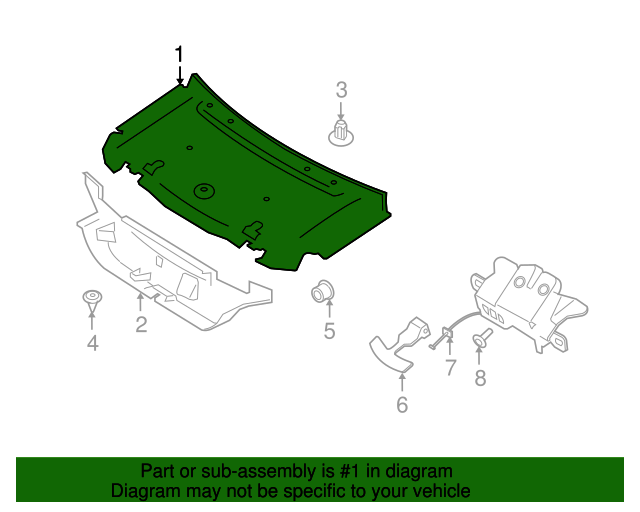 1
3
2
4
5
6
7
8

Part or sub-assembly is #1 in diagram
Diagram may not be specific to your vehicle