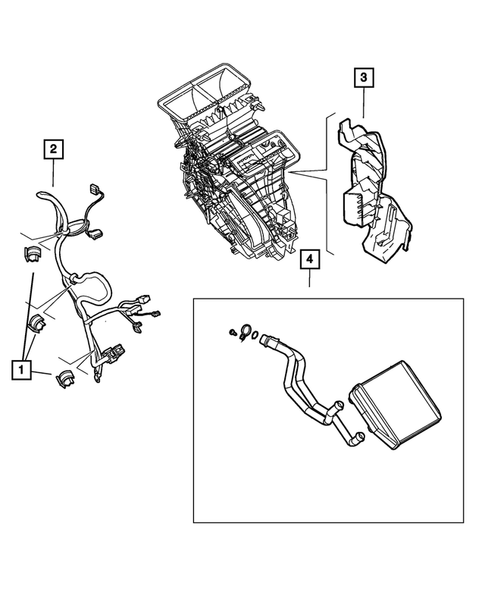 3

2

4

1