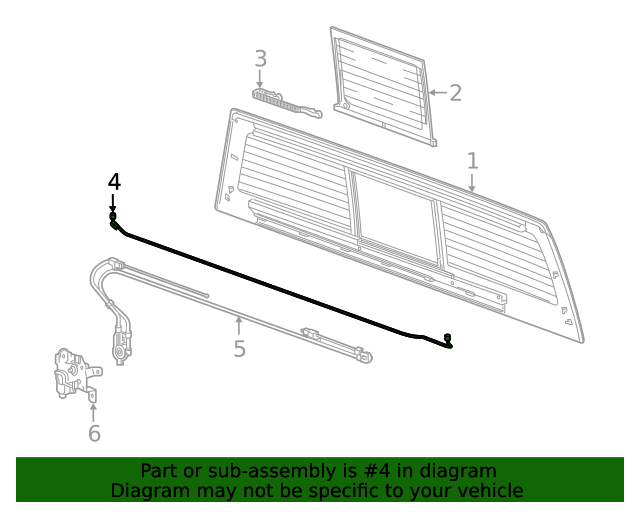 3

2

1

4

5

6

Part or sub-assembly is #4 in diagram
Diagram may not be specific to your vehicle