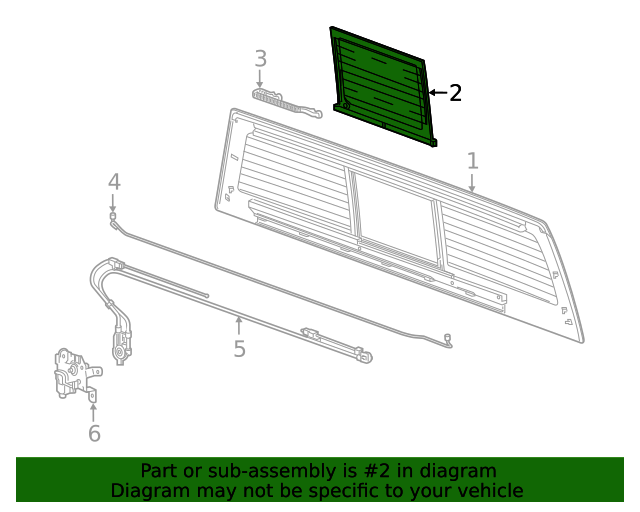 3

2

1

4

5

6

Part or sub-assembly is #2 in diagram
Diagram may not be specific to your vehicle