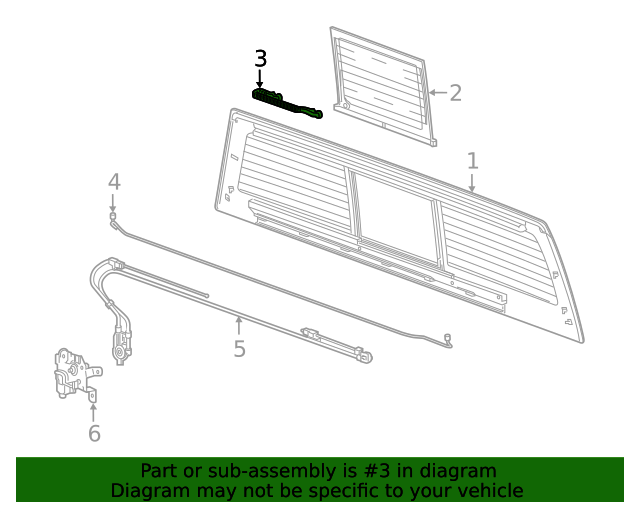 3
2
1
4
5
6

Part or sub-assembly is #3 in diagram
Diagram may not be specific to your vehicle