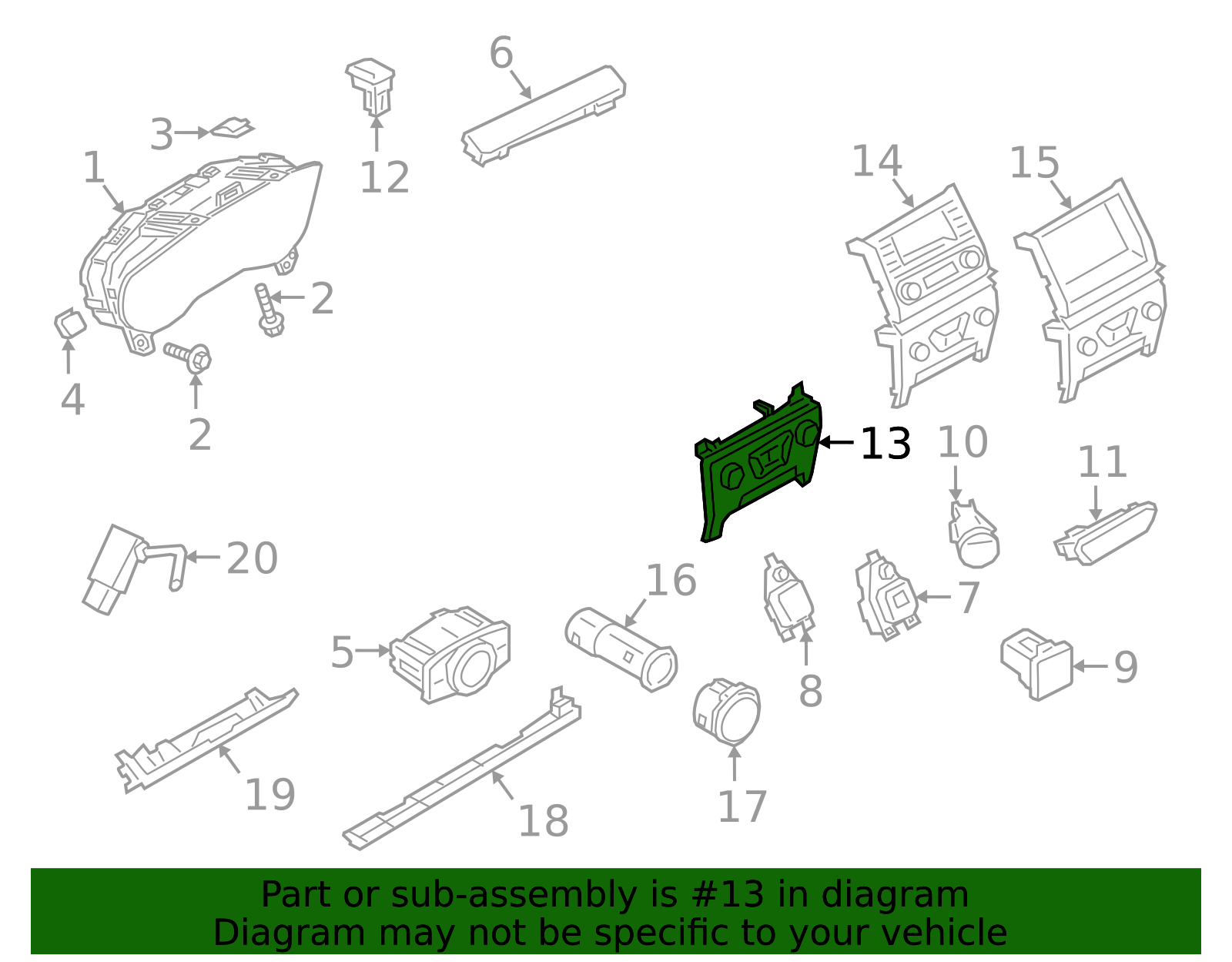 6
3
12
1
14
15
2
4
2
13
10
11
20
16
7
5
8
9
19
18
17

Part or sub-assembly is #13 in diagram
Diagram may not be specific to your vehicle