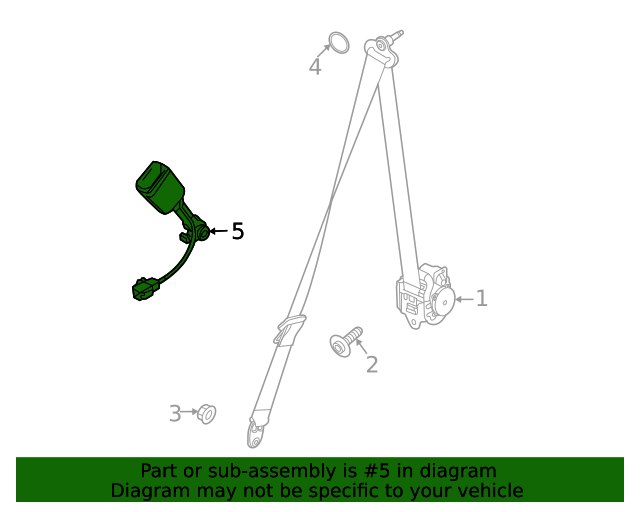 4

5

1

2

3

Part or sub-assembly is #5 in diagram
Diagram may not be specific to your vehicle