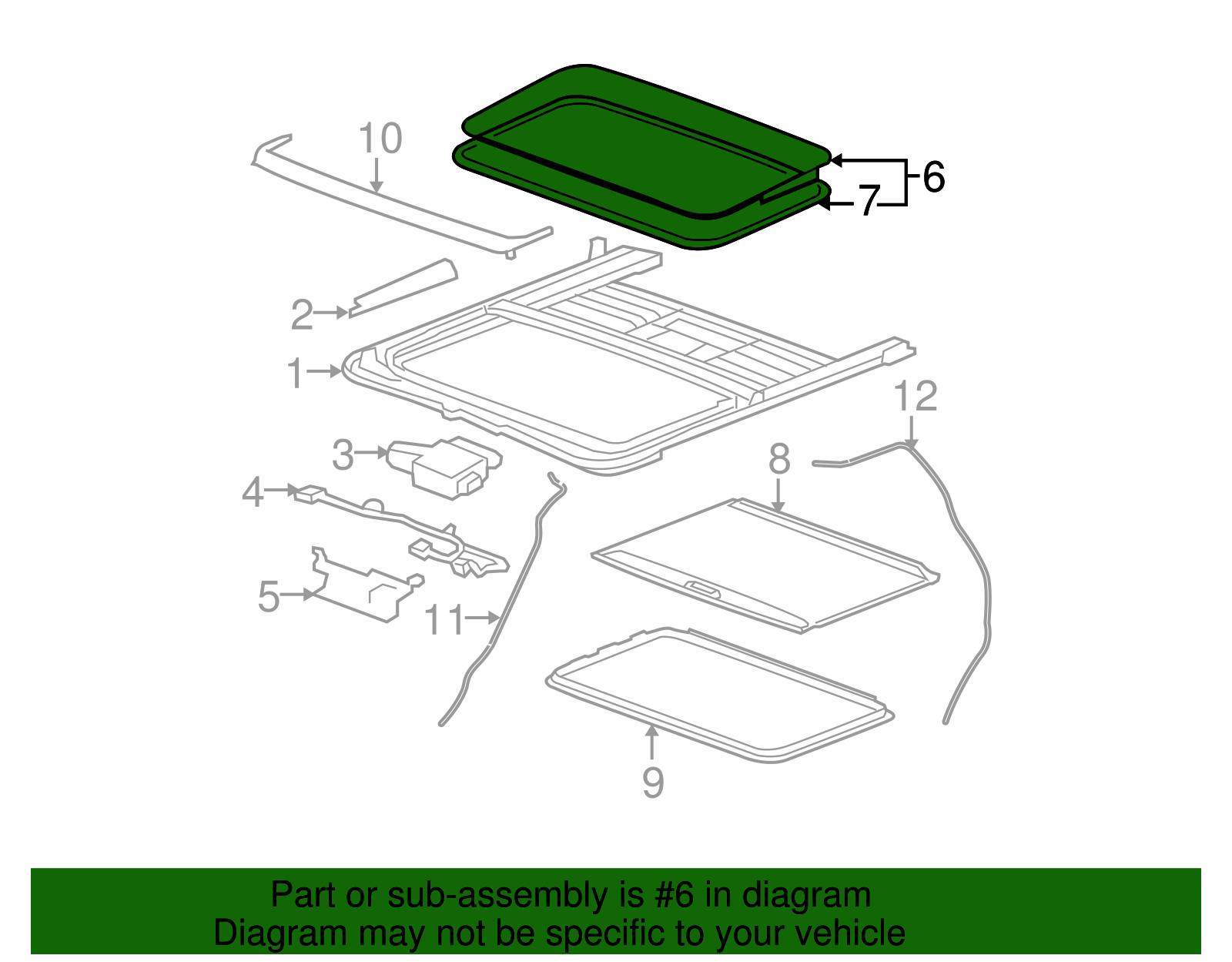 10
6
7
2
1
12
3
8
4
5
11
9

Part or sub-assembly is #6 in diagram
Diagram may not be specific to your vehicle