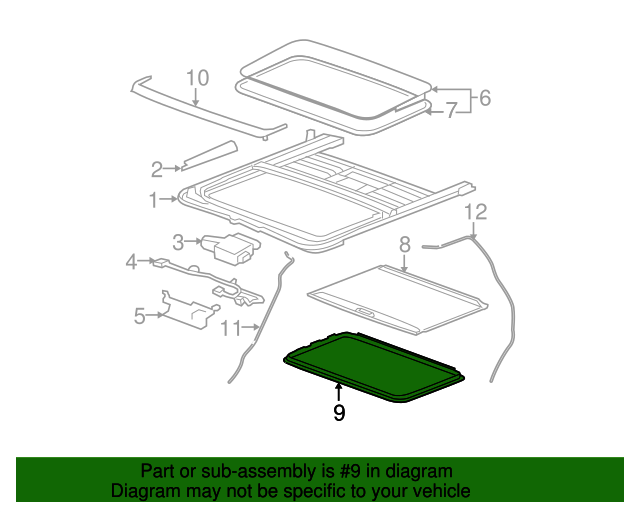 10
6
7
2
1
12
3
8
4
5
11
9

Part or sub-assembly is #9 in diagram
Diagram may not be specific to your vehicle