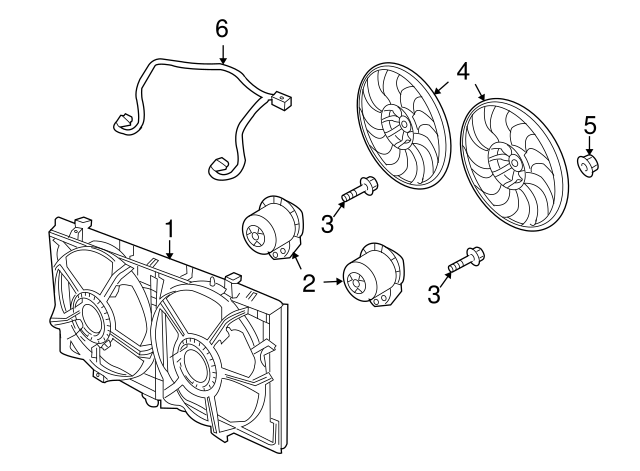 6
4
5
3
1
2
3