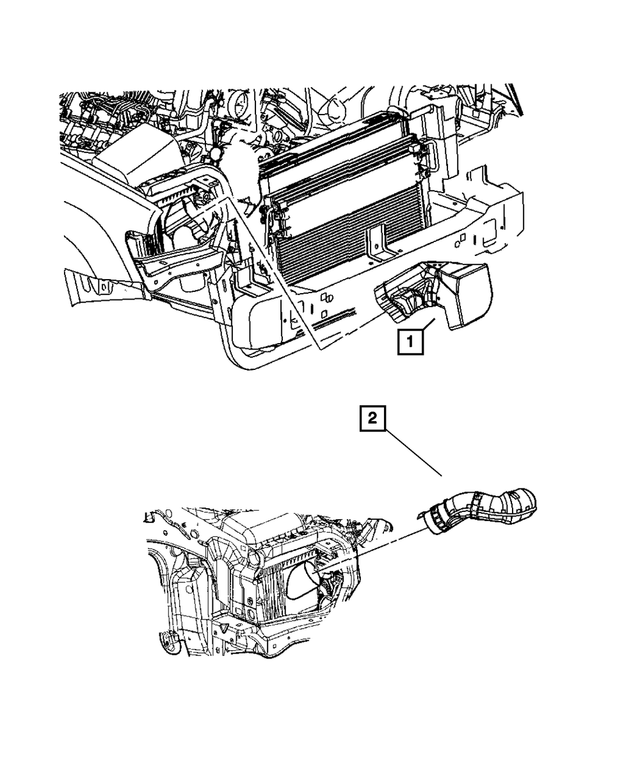 1

2