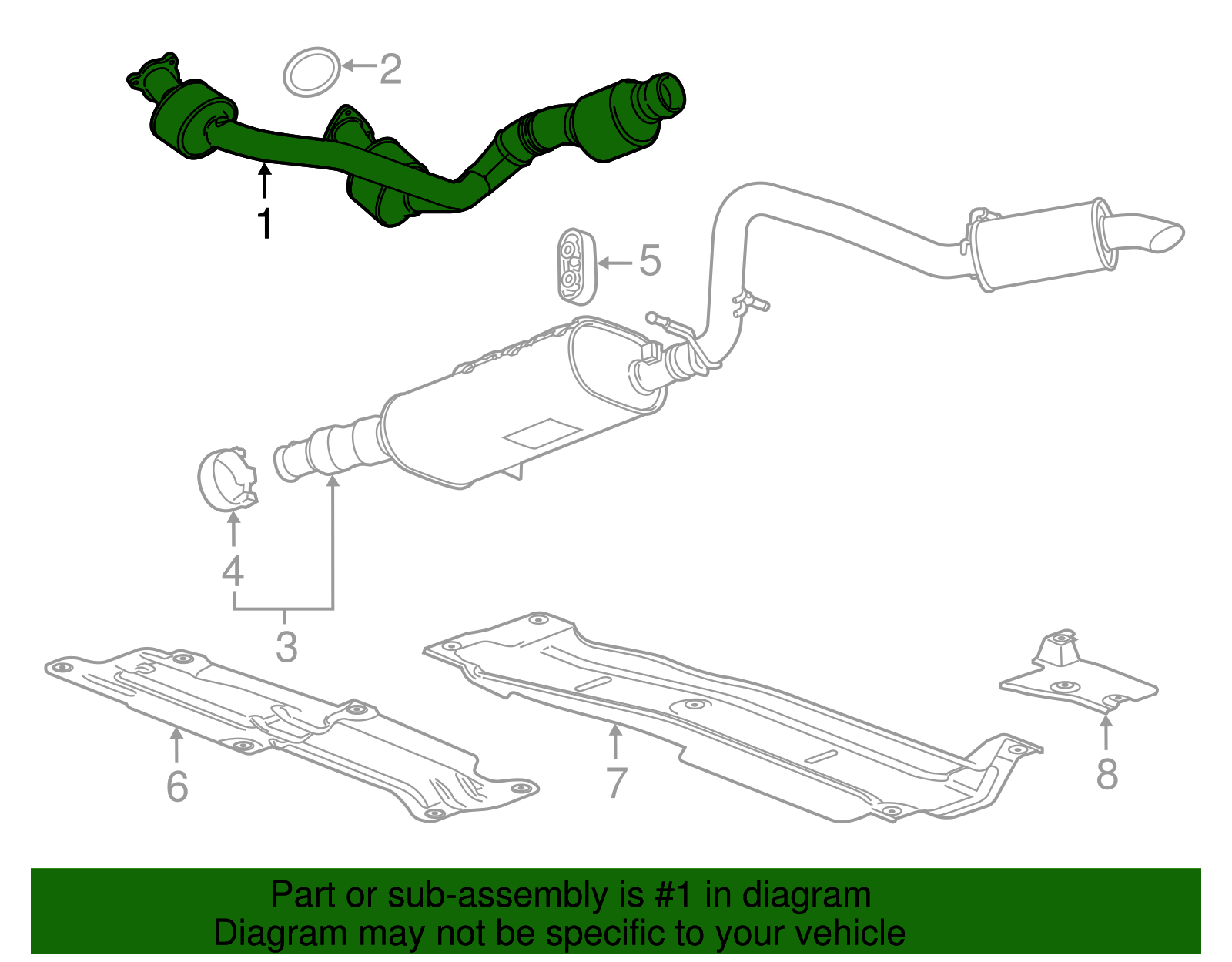 2
1
5
4
3
6
7
8
Part or sub-assembly is #1 in diagram
Diagram may not be specific to your vehicle