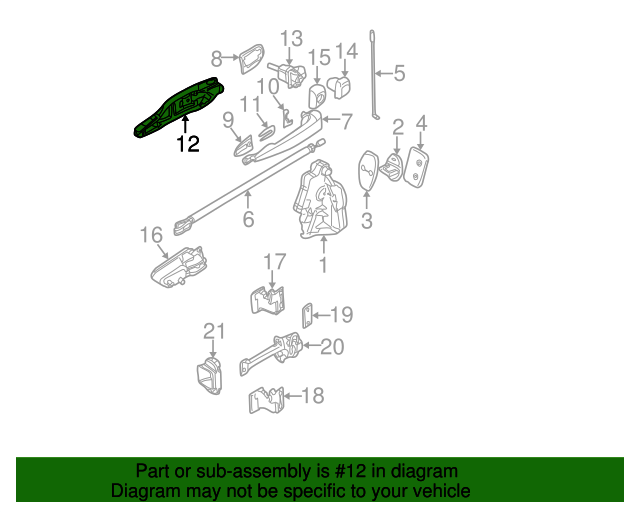 8
13
15
14
5
10
11
9
7
2
4
12
6
3
16
1
17
19
21
20
18

Part or sub-assembly is #12 in diagram
Diagram may not be specific to your vehicle