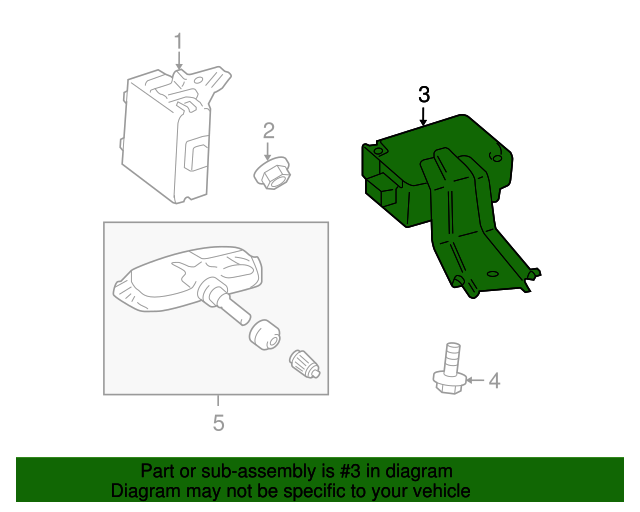 1

2

3

4

5

Part or sub-assembly is #3 in diagram
Diagram may not be specific to your vehicle