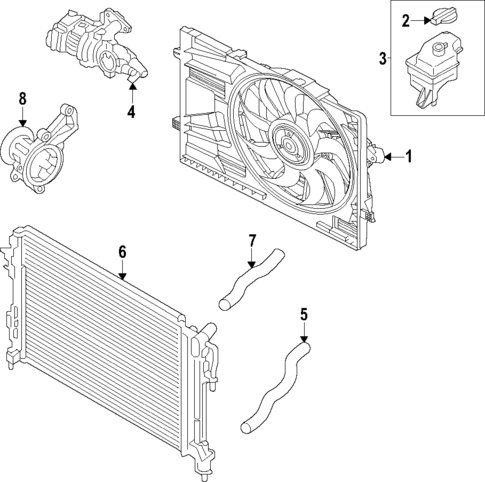 2
3
8
4
1
6
7
5