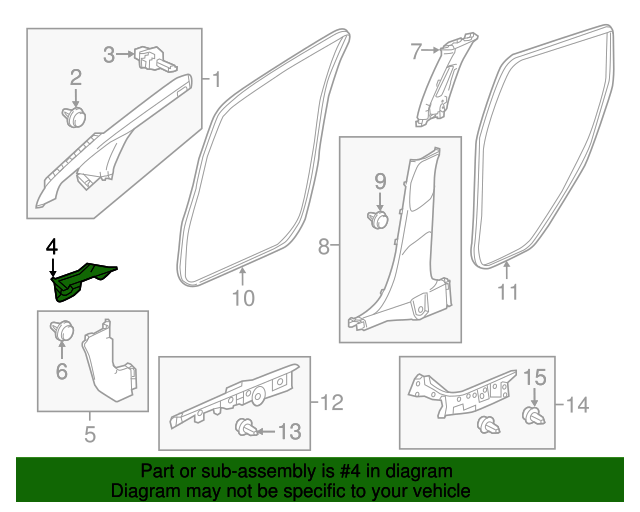 3
2
1
7
9
8
4
10
11
6
5
12
13
15
14

Part or sub-assembly is #4 in diagram
Diagram may not be specific to your vehicle