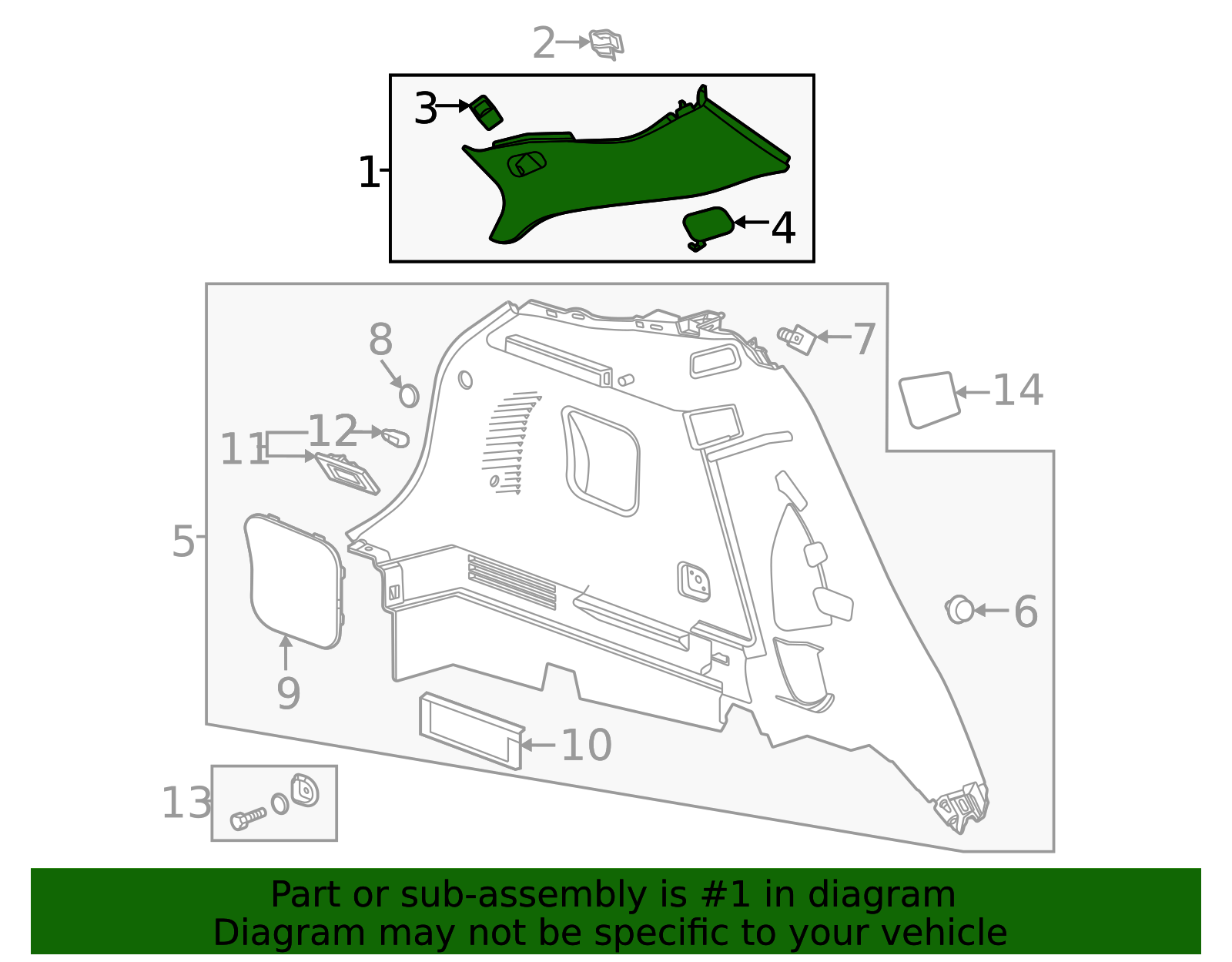 2
3
1
4
8
7
14
12
11
5
6
9
10
13

Part or sub-assembly is #1 in diagram
Diagram may not be specific to your vehicle