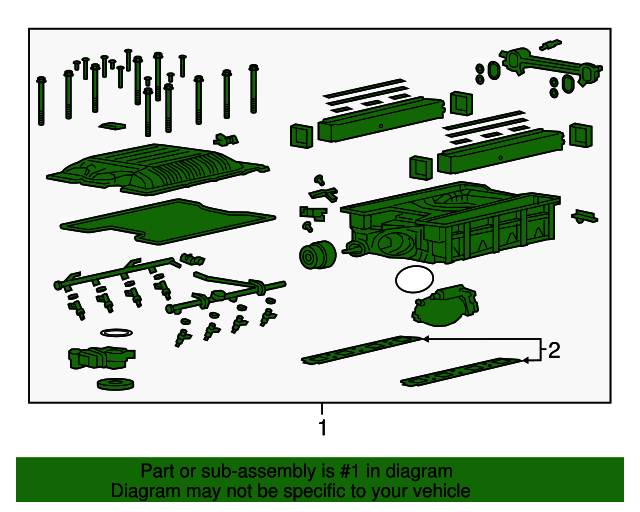 2

1

Part or sub-assembly is #1 in diagram
Diagram may not be specific to your vehicle